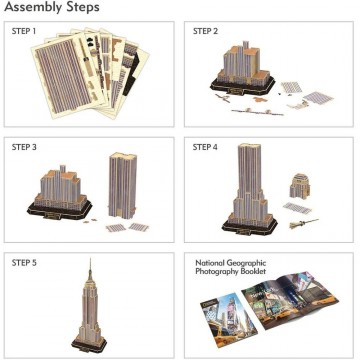 Assembly Steps

STEP 1

STEP 2

STEP 3

STEP 4

STEP 5

National Geographic Photography Booklet